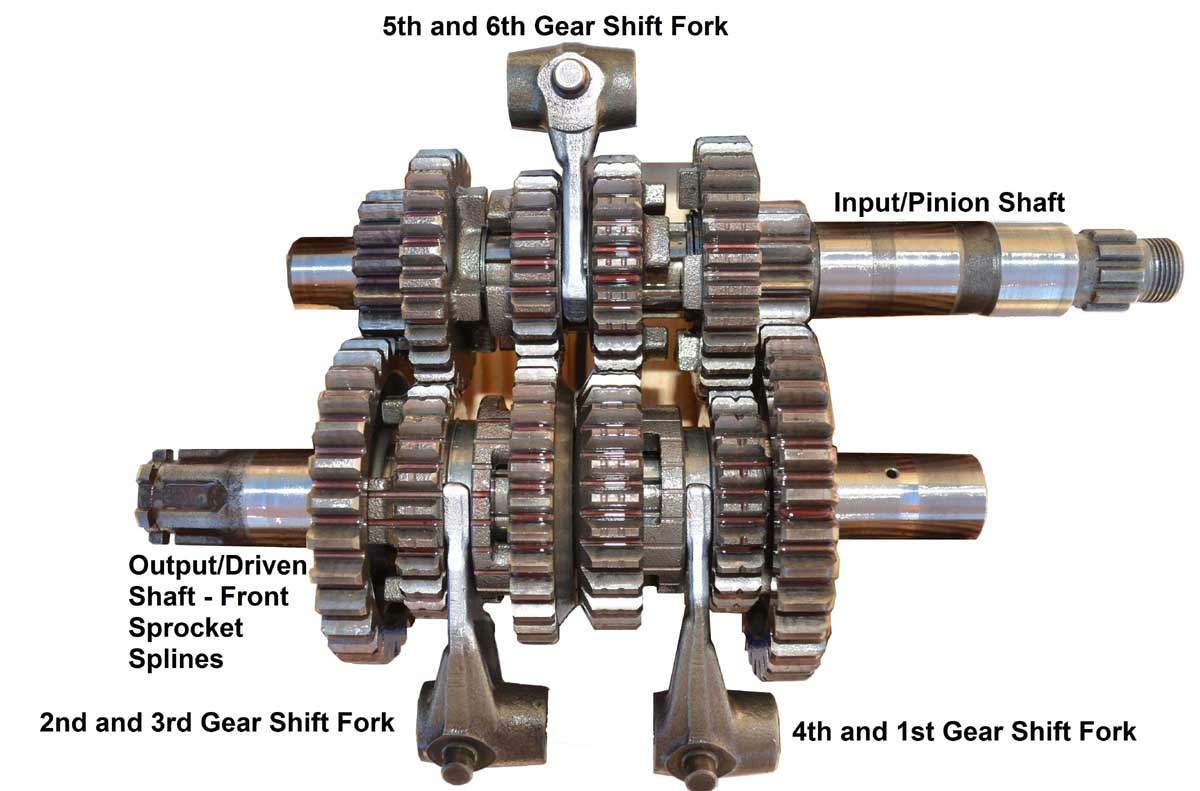 5th and 6th Gear Shift Fork

Input/Pinion Shaft

Output/Driven Shaft - Front Sprocket Splines

2nd and 3rd Gear Shift Fork

4th and 1st Gear Shift Fork